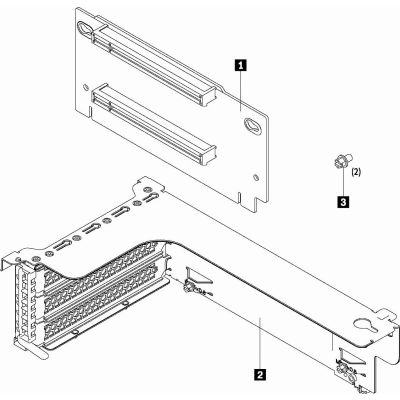 1
(2)
3
2